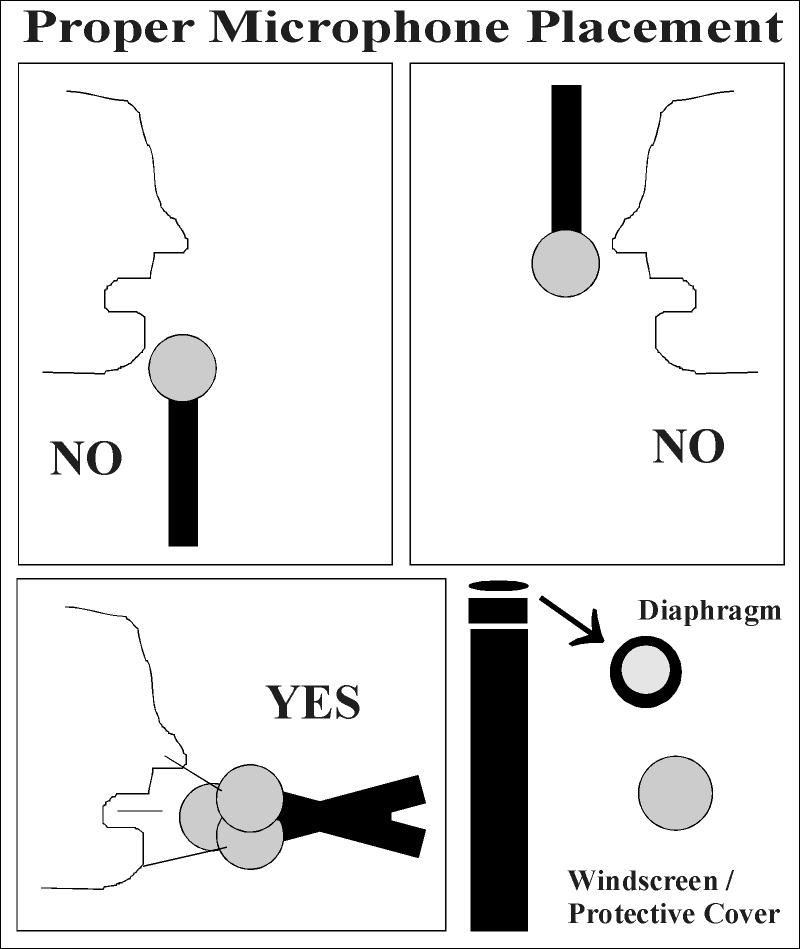 Proper Microphone Placement

NO

NO

YES

Diaphragm

Windscreen / Protective Cover